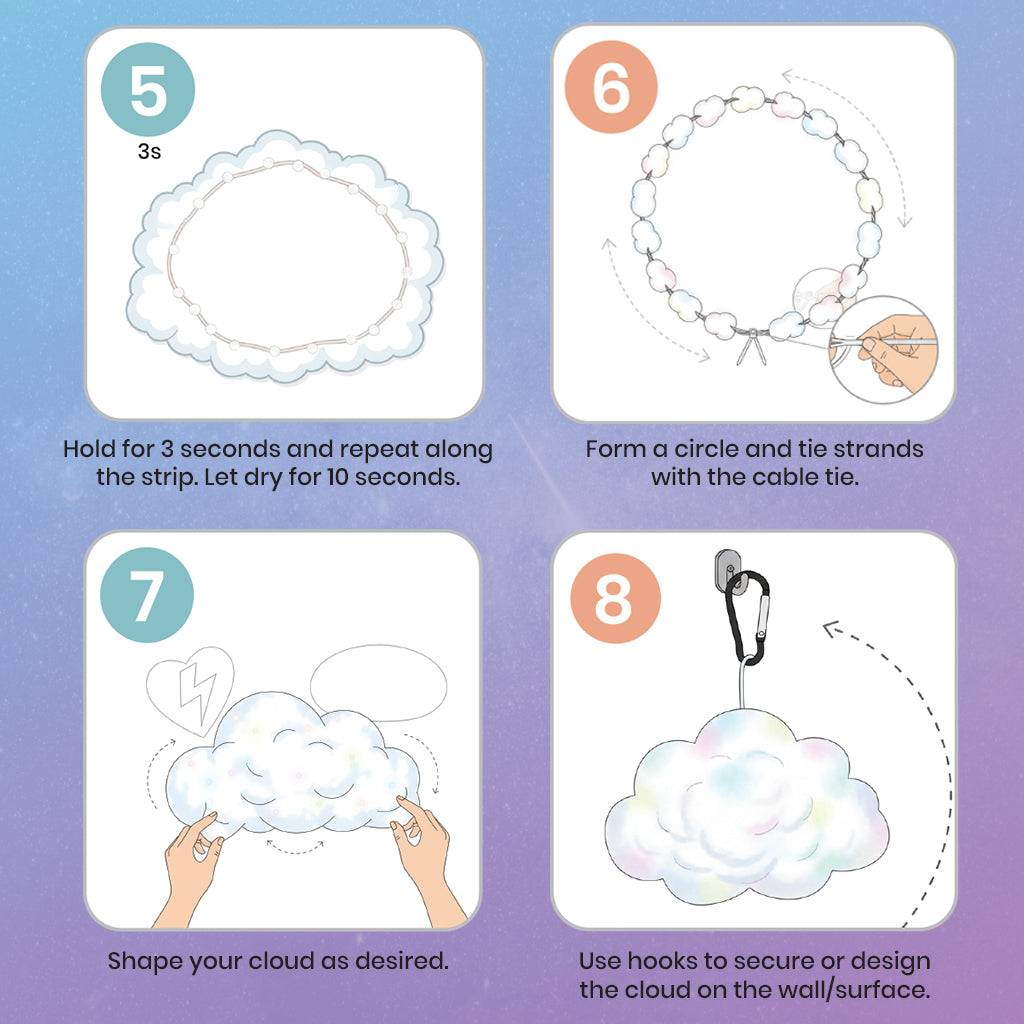 5

3s

Hold for 3 seconds and repeat along the strip. Let dry for 10 seconds.

6

Form a circle and tie strands with the cable tie.

7

Shape your cloud as desired.

8

Use hooks to secure or design the cloud on the wall/surface.